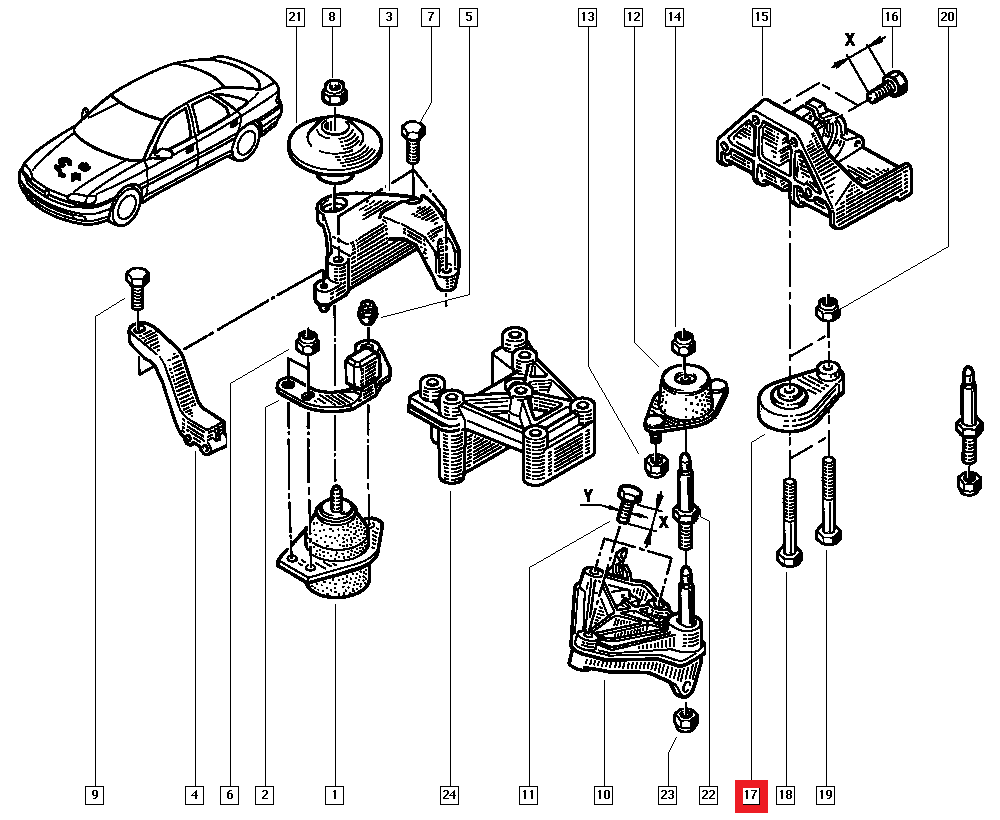 21
8
3
7
5
13
12
14
15
16
20
X
Y
X
9
4
6
2
1
24
11
10
23
22
17
18
19